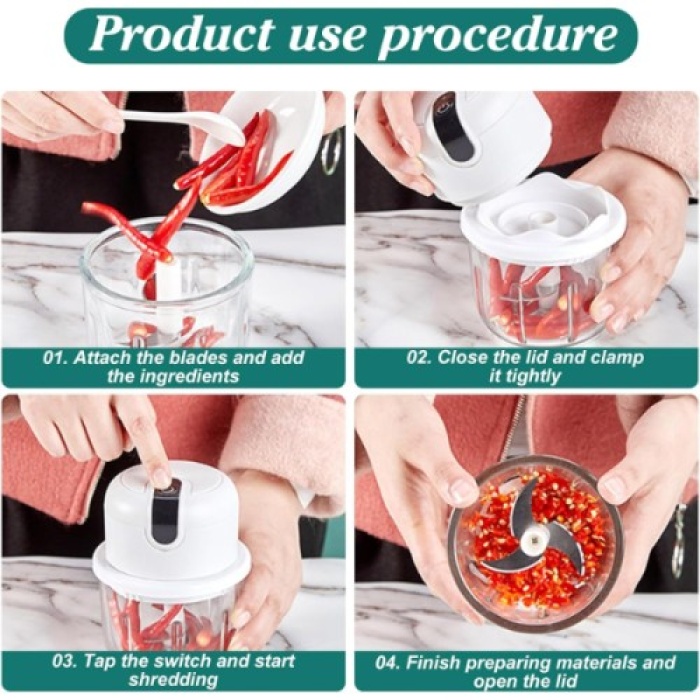 Product use procedure

01. Attach the blades and add the ingredients

02. Close the lid and clamp it tightly

03. Tap the switch and start shredding

04. Finish preparing materials and open the lid