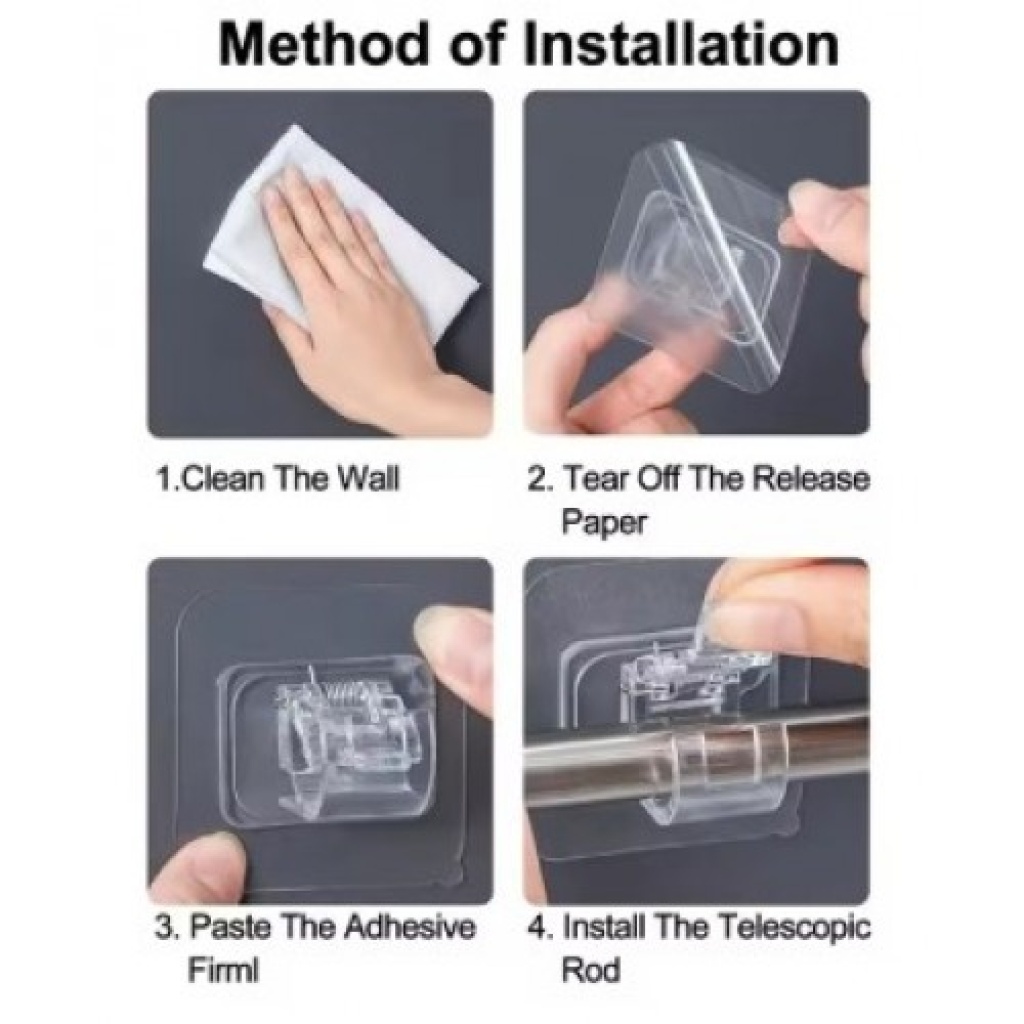 Method of Installation

1.Clean The Wall

2. Tear Off The Release Paper

3. Paste The Adhesive Firml

4. Install The Telescopic Rod