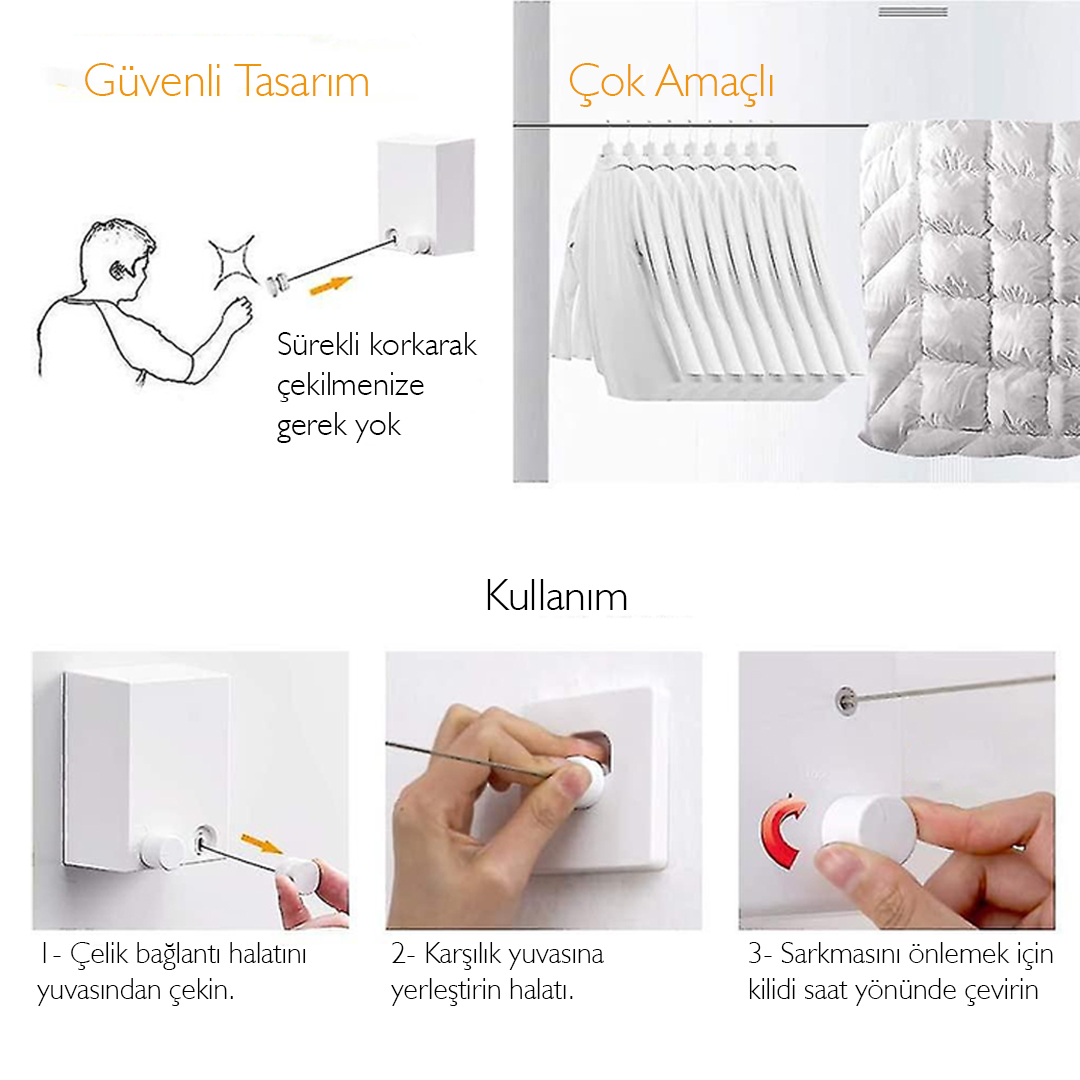 Güvenli Tasarım

Sürekli korkarak çekilmenize gerek yok

Çok Amaçlı

Kullanım

1- Çelik bağlantı halatını yuvasından çekin.

2- Karşılık yuvasına yerleştirin halatı.

3- Sarkmasını önlemek için kilidi saat yönünde çevirin