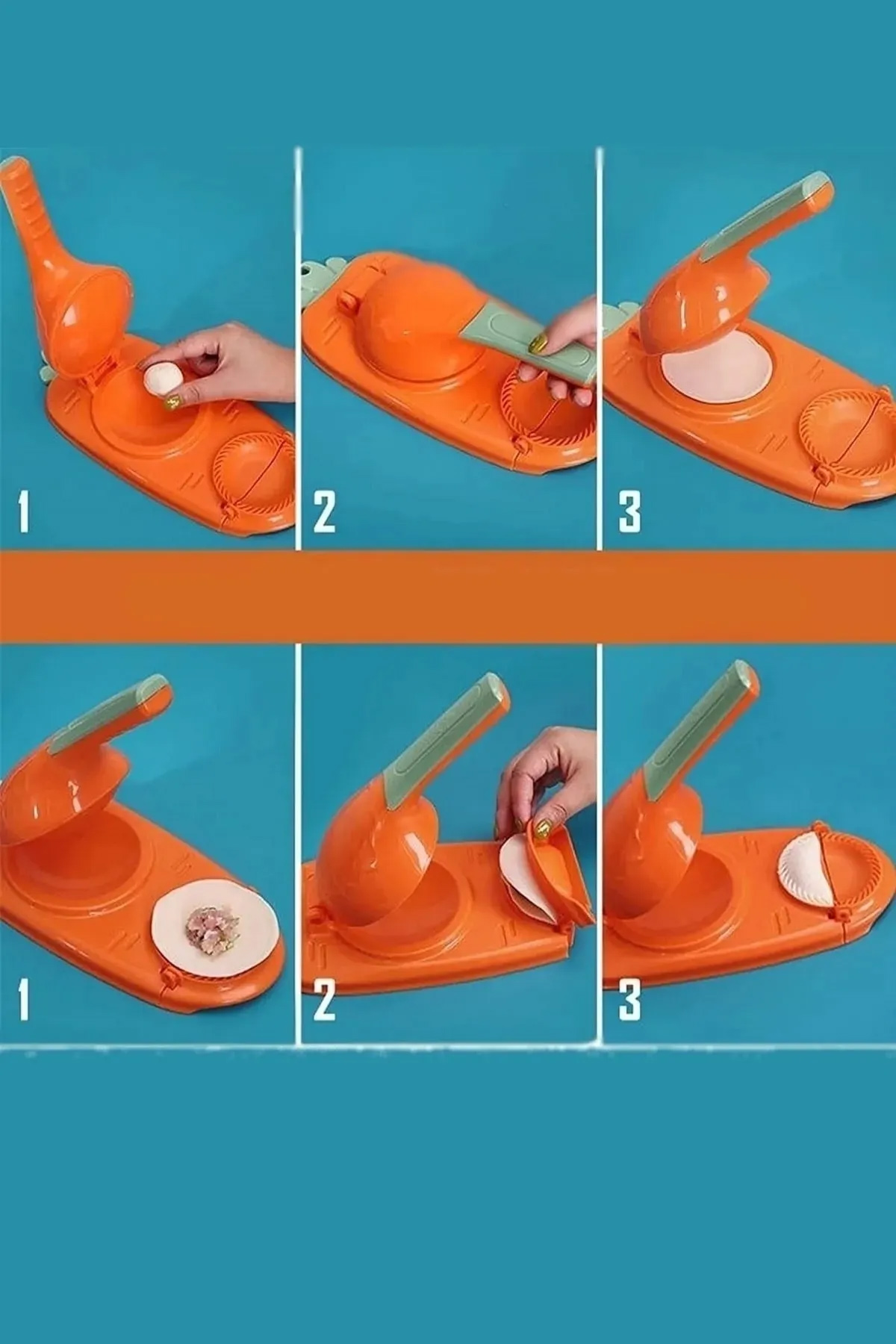 1
2
3
1
2
3