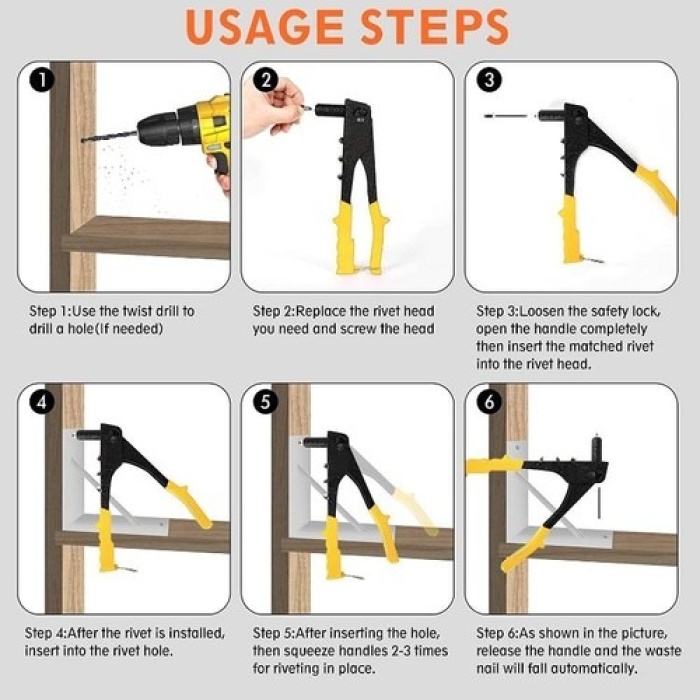 USAGE STEPS

1

Step 1:Use the twist drill to drill a hole(If needed)

2

Step 2:Replace the rivet head you need and screw the head

3

Step 3:Loosen the safety lock, open the handle completely then insert the matched rivet into the rivet head.

4

Step 4:After the rivet is installed, insert into the rivet hole.

5

Step 5:After inserting the hole, then squeeze handles 2-3 times for riveting in place.

6

Step 6:As shown in the picture, release the handle and the waste nail will fall automatically.