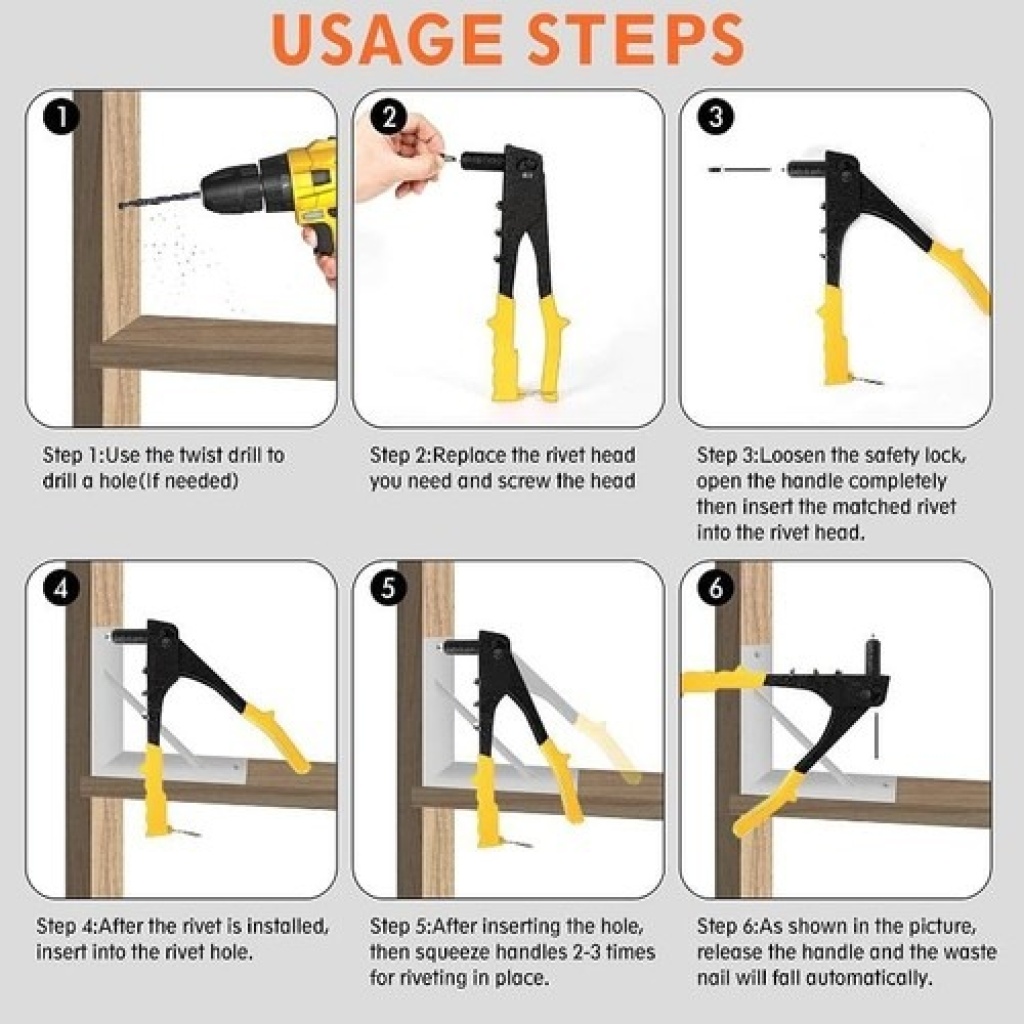 USAGE STEPS

1

Step 1:Use the twist drill to drill a hole(If needed)

2

Step 2:Replace the rivet head you need and screw the head

3

Step 3:Loosen the safety lock, open the handle completely then insert the matched rivet into the rivet head.

4

Step 4:After the rivet is installed, insert into the rivet hole.

5

Step 5:After inserting the hole, then squeeze handles 2-3 times for riveting in place.

6

Step 6:As shown in the picture, release the handle and the waste nail will fall automatically.