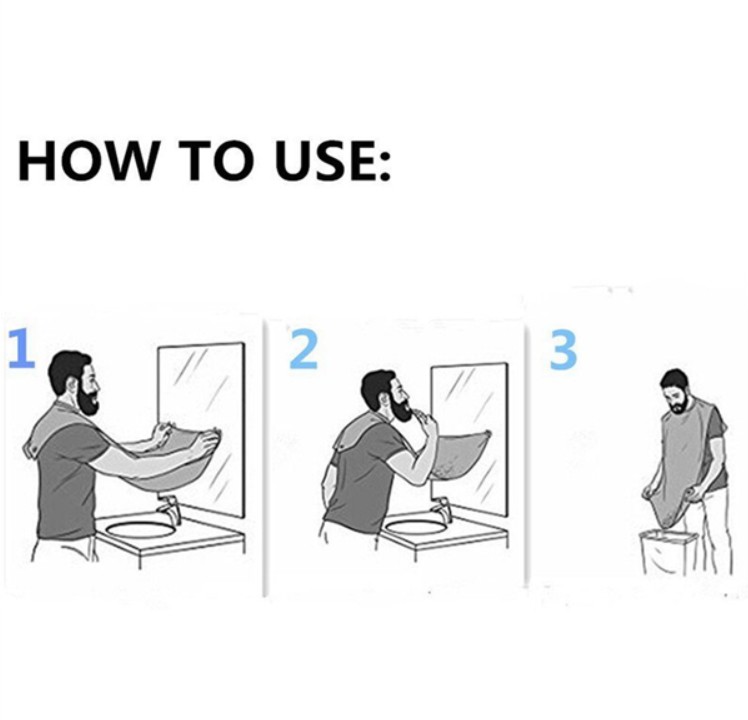 HOW TO USE:

1

2

3