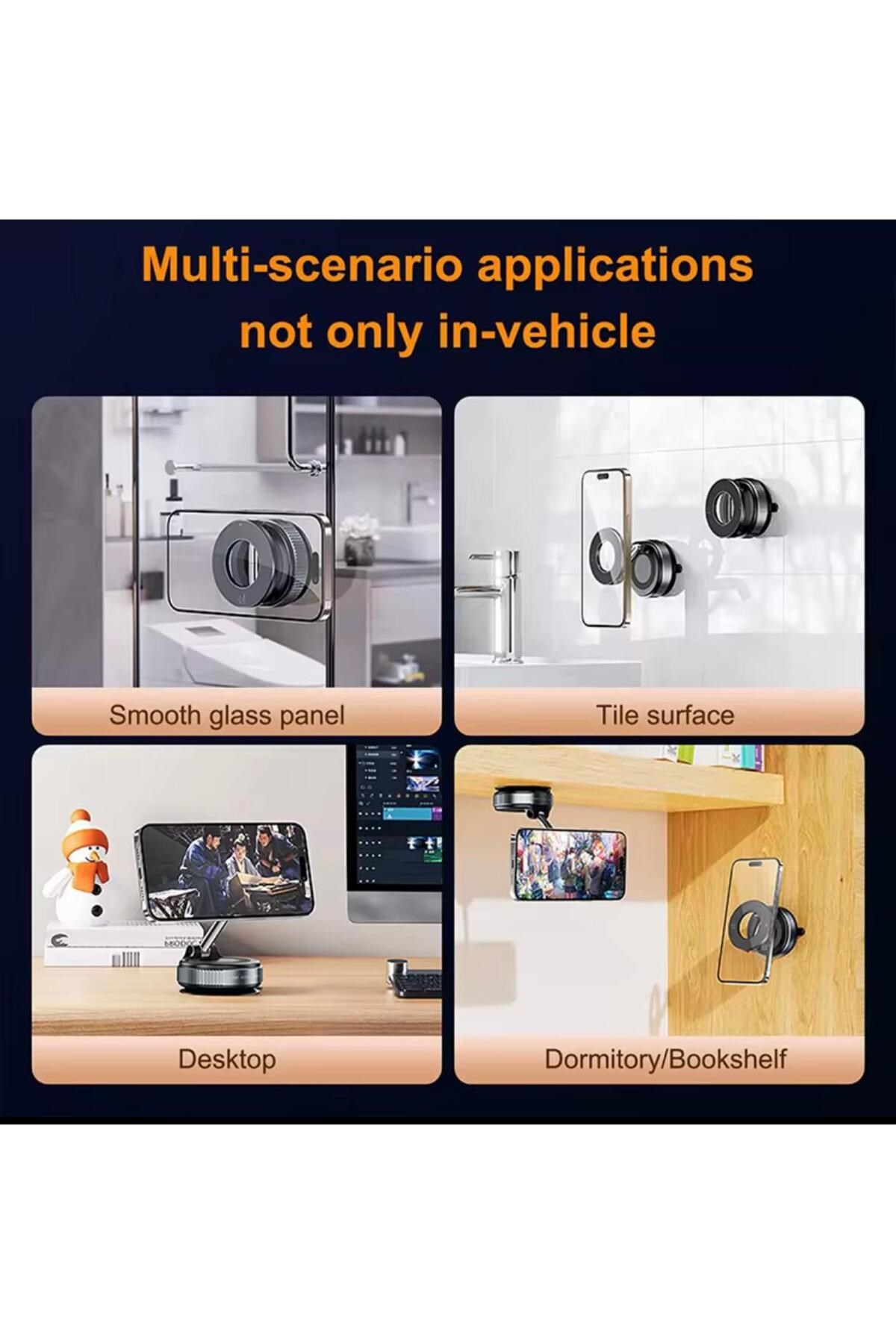 Multi-scenario applications
not only in-vehicle

Smooth glass panel

Tile surface

Desktop

Dormitory/Bookshelf