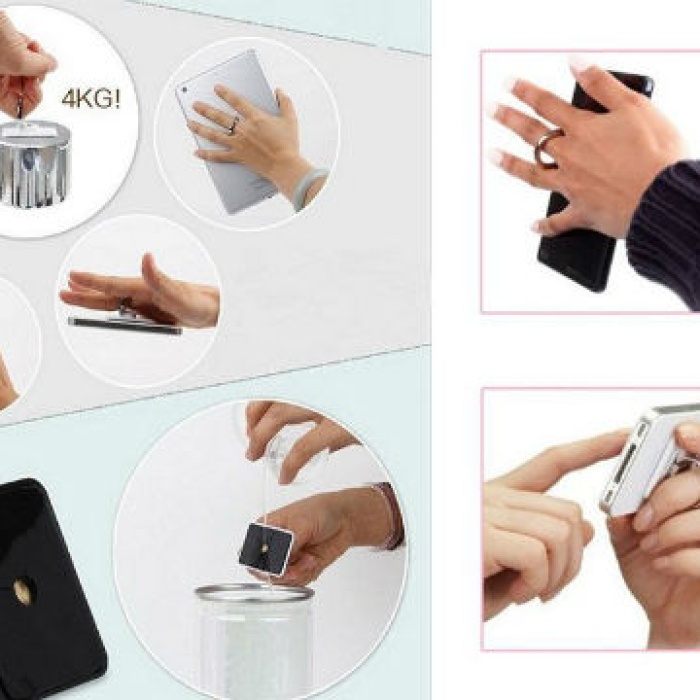 4KG!