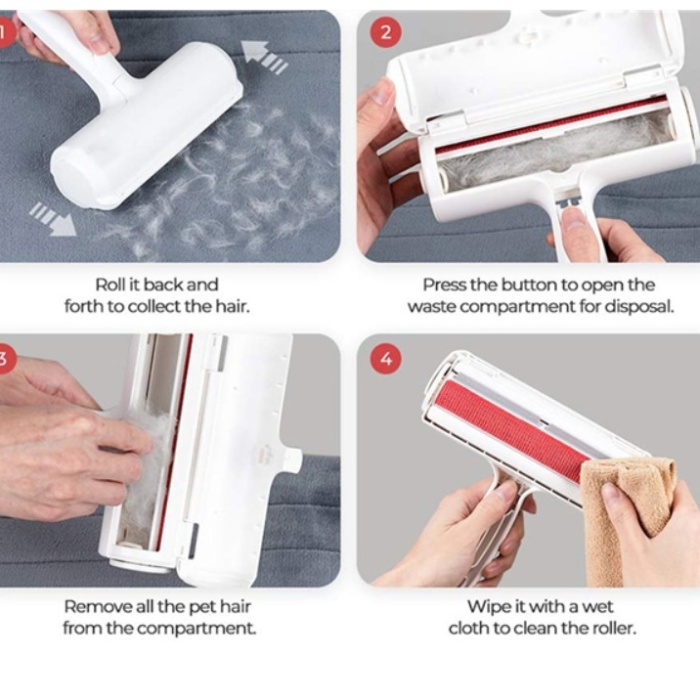 1

Roll it back and forth to collect the hair.

2

Press the button to open the waste compartment for disposal.

3

Remove all the pet hair from the compartment.

4

Wipe it with a wet cloth to clean the roller.