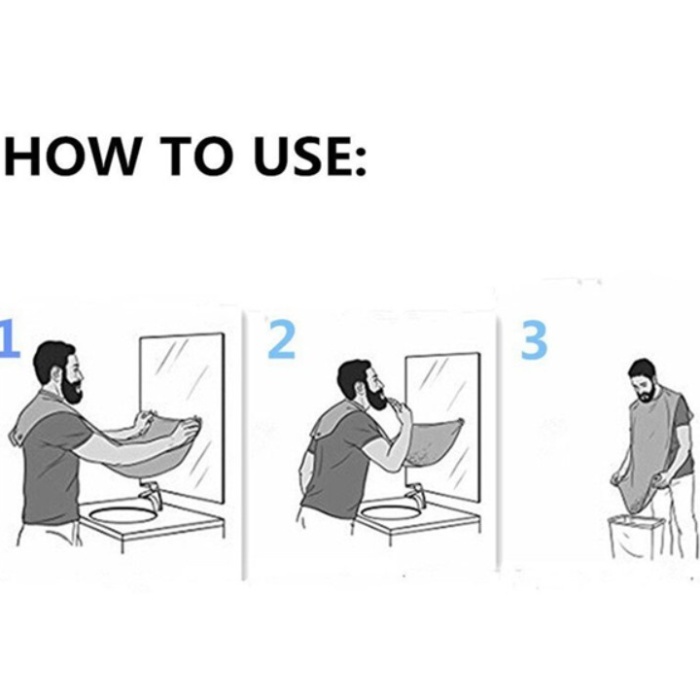 HOW TO USE:

1

2

3