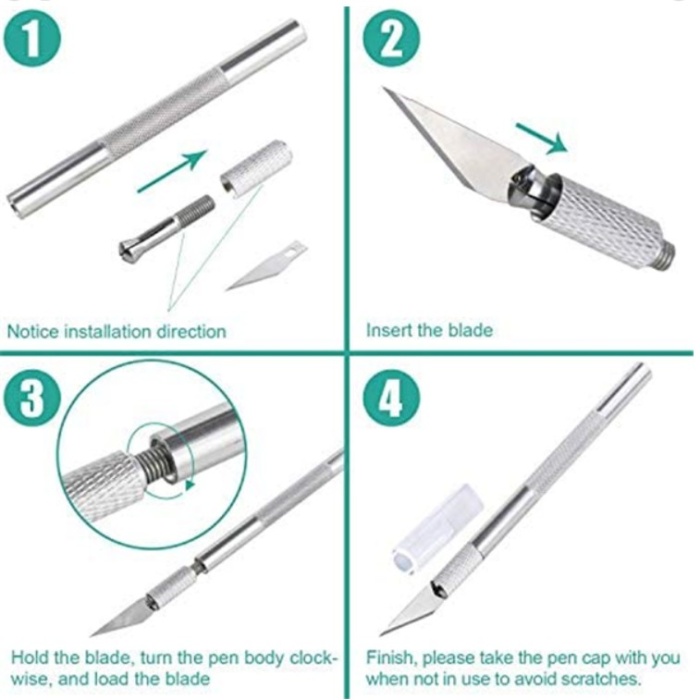 1

Notice installation direction

2

Insert the blade

3

Hold the blade, turn the pen body clockwise, and load the blade

4

Finish, please take the pen cap with you when not in use to avoid scratches.