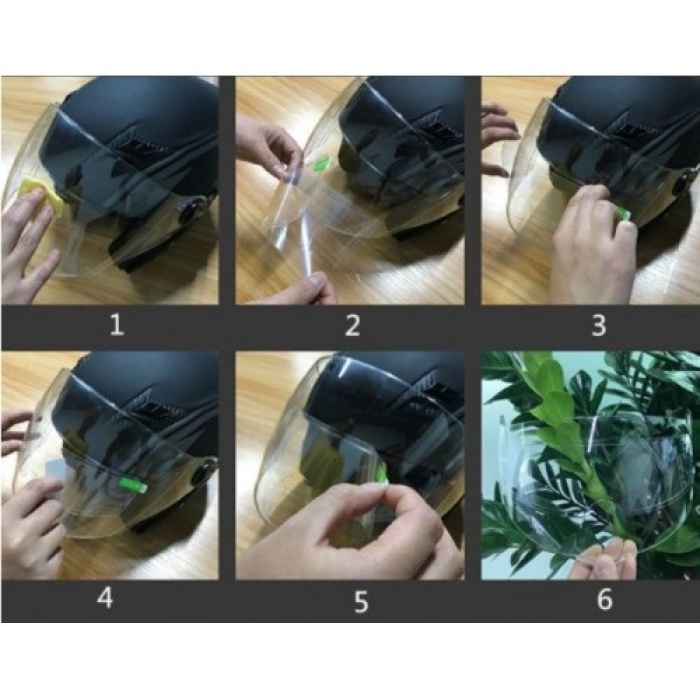 1

2

3

4

5

6