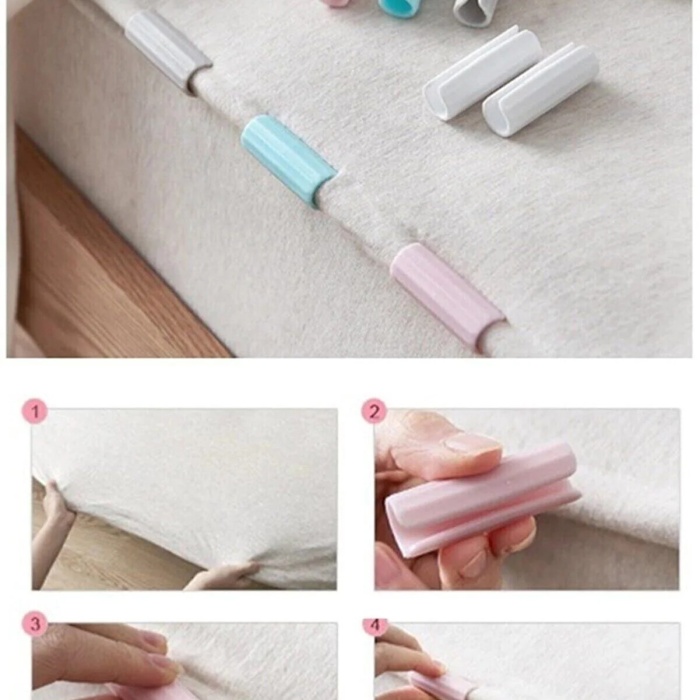 1

2

3

4