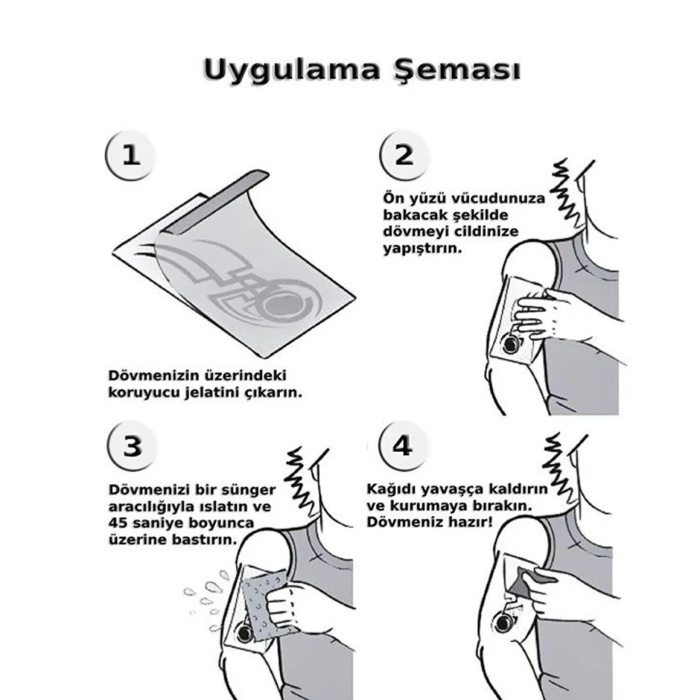 Uygulama Şeması

1

Dövmenizin üzerindeki koruyucu jelatini çıkarın.

2

Ön yüzü vücudunuza bakacak şekilde dövmeyi cildinize yapıştırın.

3

Dövmenizi bir sünger aracılığıyla ıslatın ve 45 saniye boyunca üzerine bastırın.

4

Kağıdı yavaşça kaldırın ve kurumaya bırakın. Dövmeniz hazır!