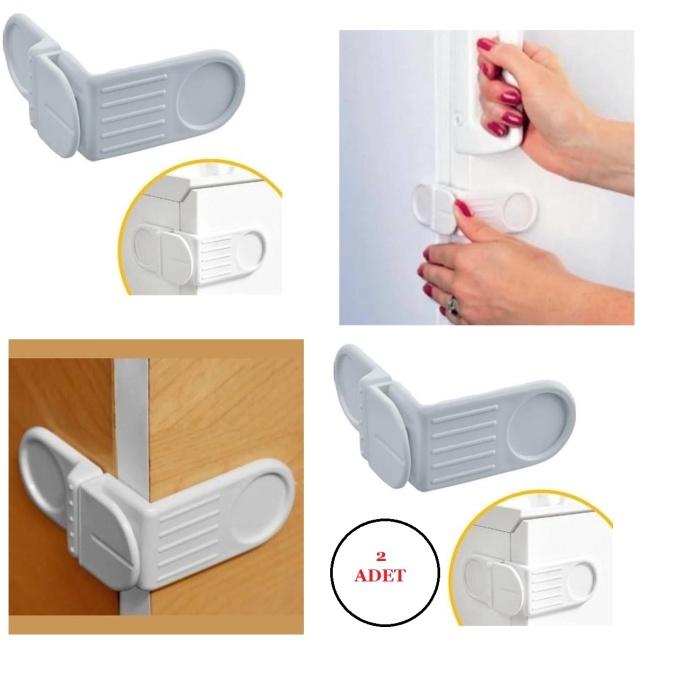 2
ADET