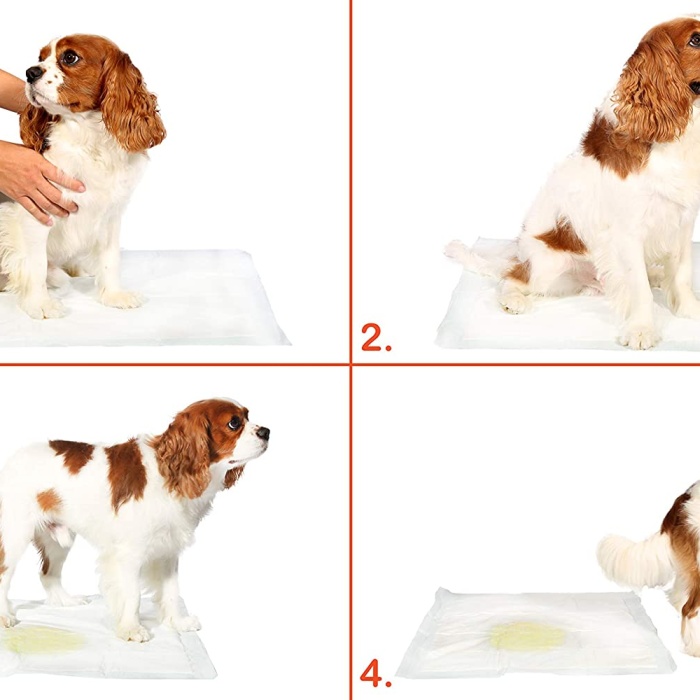 2.

4.