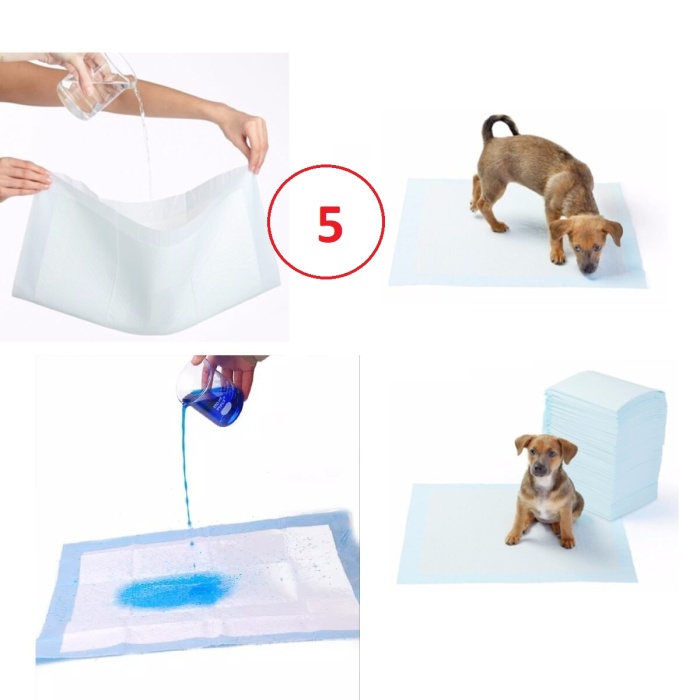 5