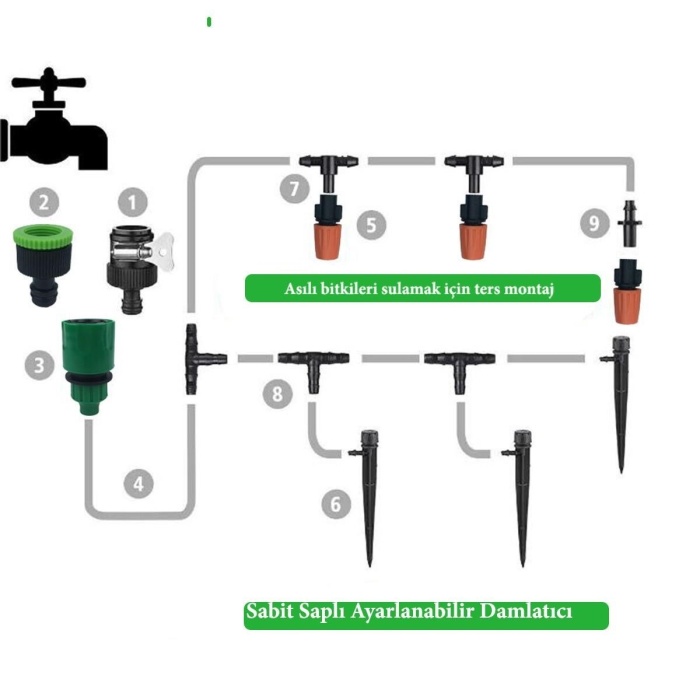 2

1

7

5

9

Asılı bitkileri sulamak için ters montaj

3

8

4

6

Sabit Saplı Ayarlanabilir Damlatıcı