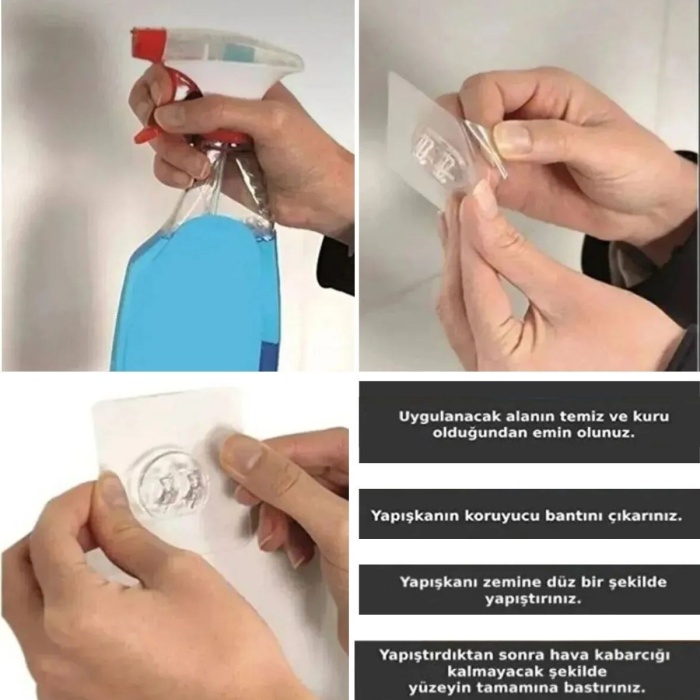 Uygulanacak alanın temiz ve kuru olduğundan emin olunuz.

Yapışkanın koruyucu bantını çıkarınız.

Yapışkanı zemine düz bir şekilde yapıştırınız.

Yapıştırdıktan sonra hava kabarcığı kalmayacak şekilde yüzeyin tamamına bastırınız.