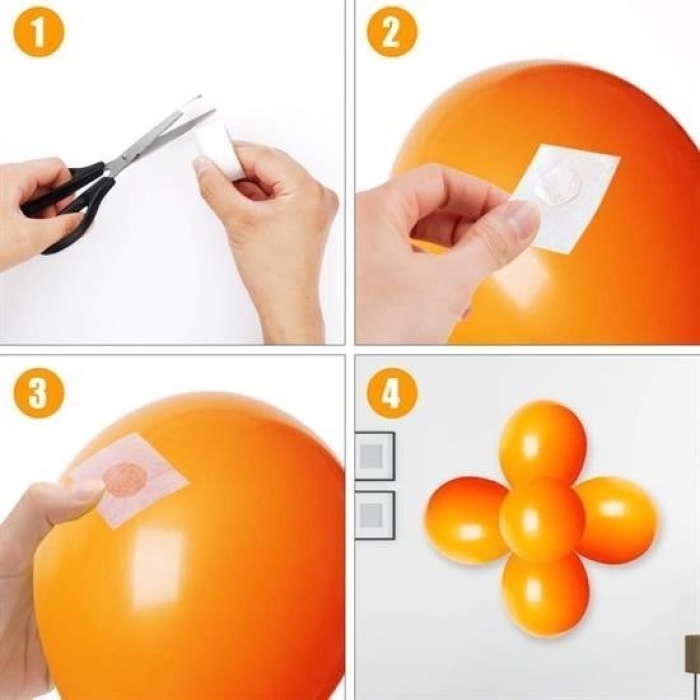 1

2

3

4