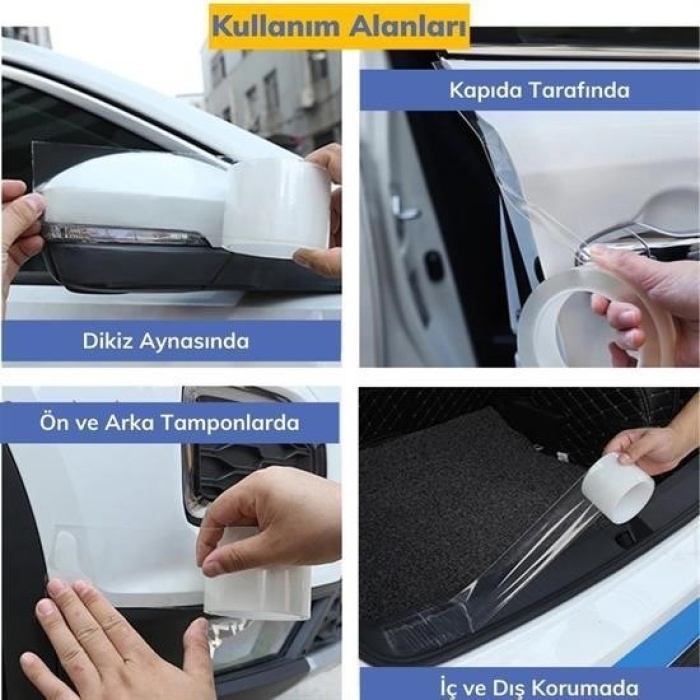 Kullanım Alanları

Dikiz Aynasında

Kapıda Tarafında

Ön ve Arka Tamponlarda

İç ve Dış Korumada