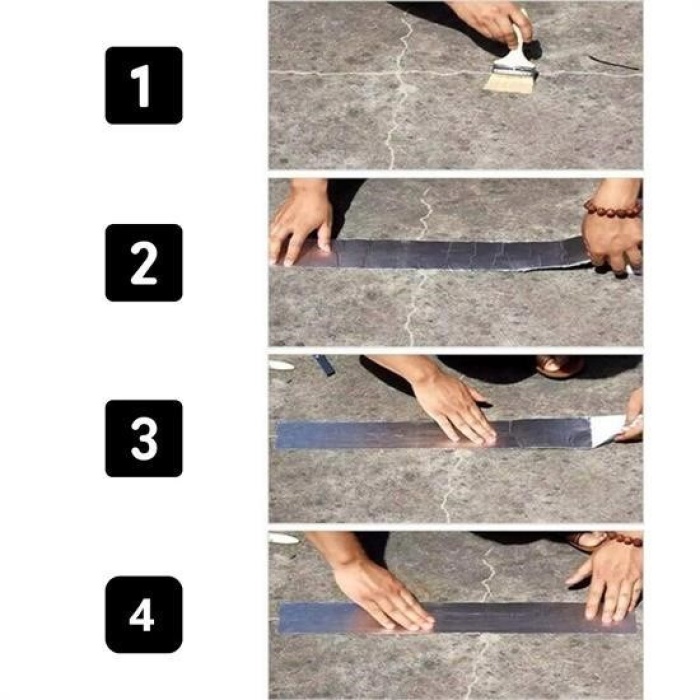 1

2

3

4