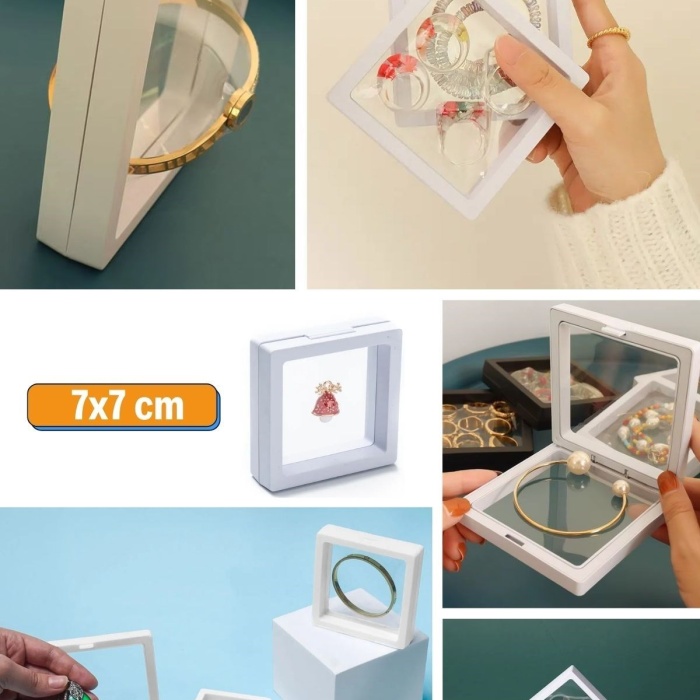 7x7 cm