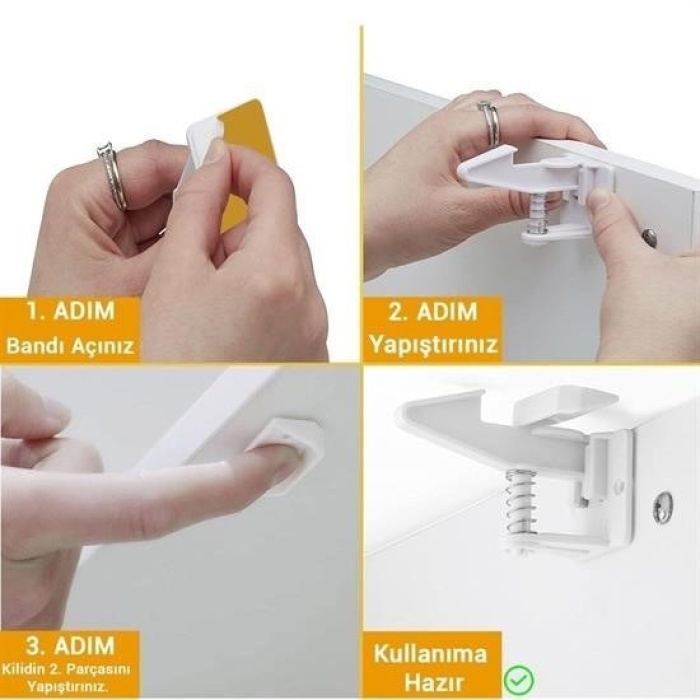 1. ADIM
Bandı Açınız

2. ADIM
Yapıştırınız

3. ADIM
Kilidin 2. Parçasını Yapıştırınız.

Kullanıma Hazır