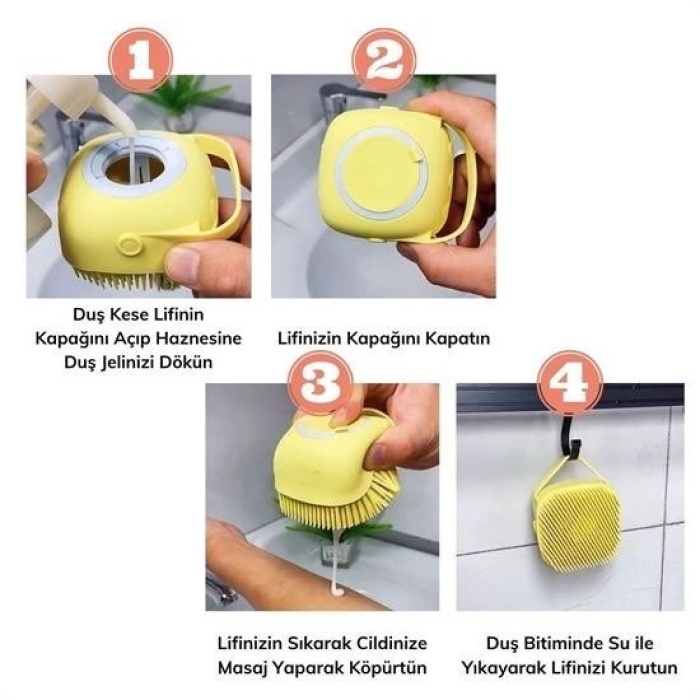 1

Duş Kese Lifinin Kapağını Açıp Haznesine Duş Jelinizi Dökün

2

Lifinizin Kapağını Kapatın

3

Lifinizin Sıkarak Cildinize Masaj Yaparak Köpürtün

4

Duş Bitiminde Su ile Yıkayarak Lifinizi Kurutun