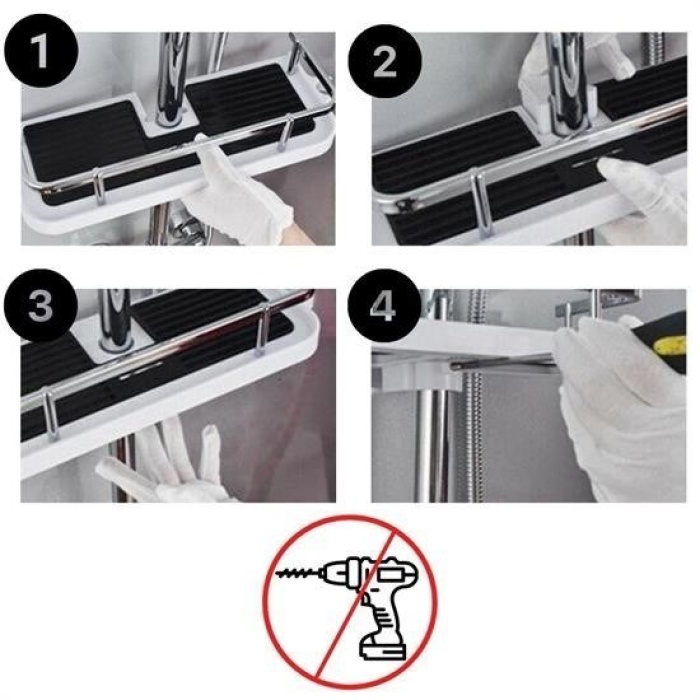 1

2

3

4