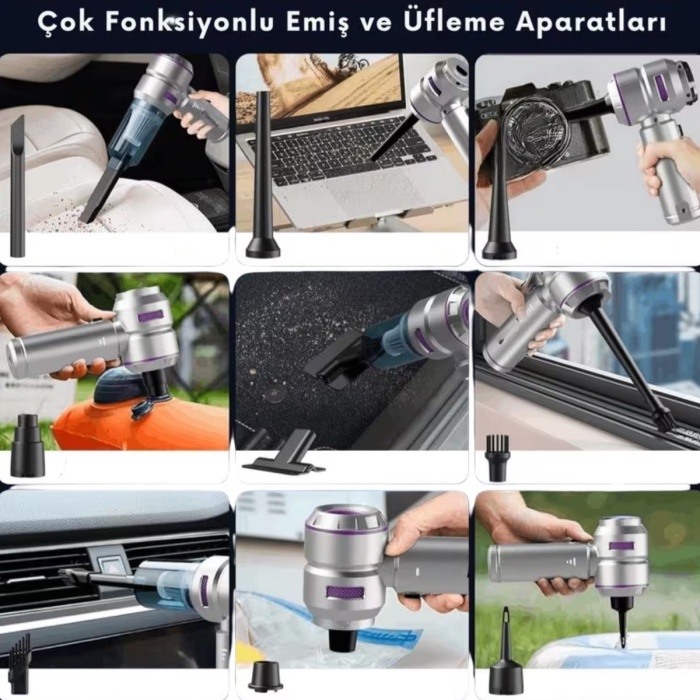 Çok Fonksiyonlu Emiş ve Üfleme Aparatları