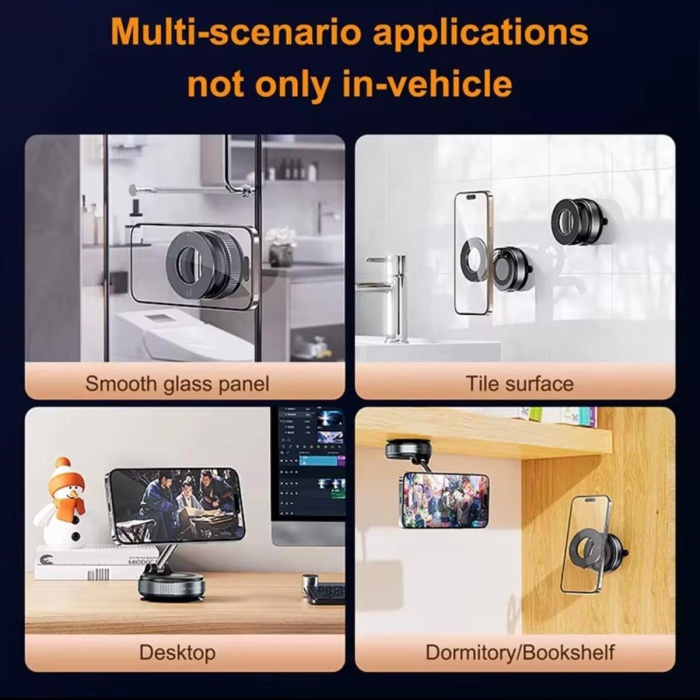 Multi-scenario applications not only in-vehicle

Smooth glass panel

Tile surface

Desktop

Dormitory/Bookshelf