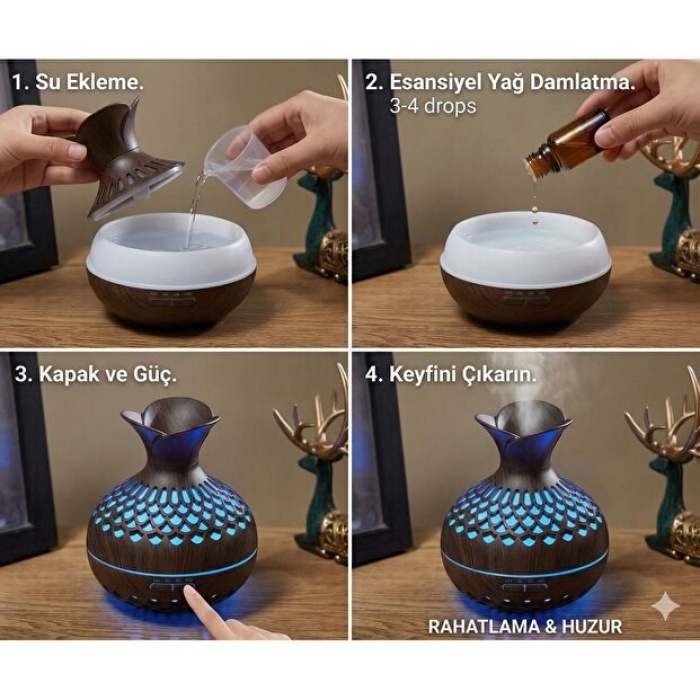 1. Su Ekleme.

2. Esansiyel Yağ Damlatma.
3-4 drops

3. Kapak ve Güç.

4. Keyfini Çıkarın.

RAHATLAMA & HUZUR