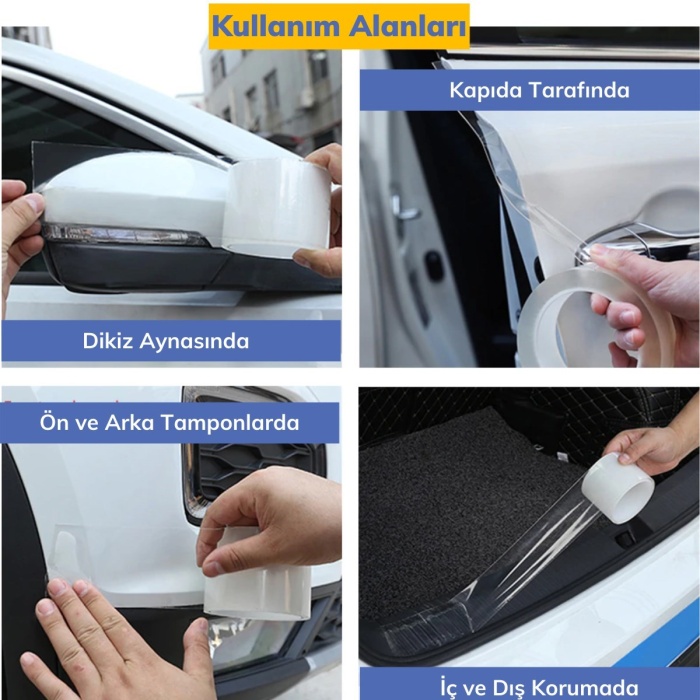 Kullanım Alanları

Kapıda Tarafında

Dikiz Aynasında

Ön ve Arka Tamponlarda

İç ve Dış Korumada