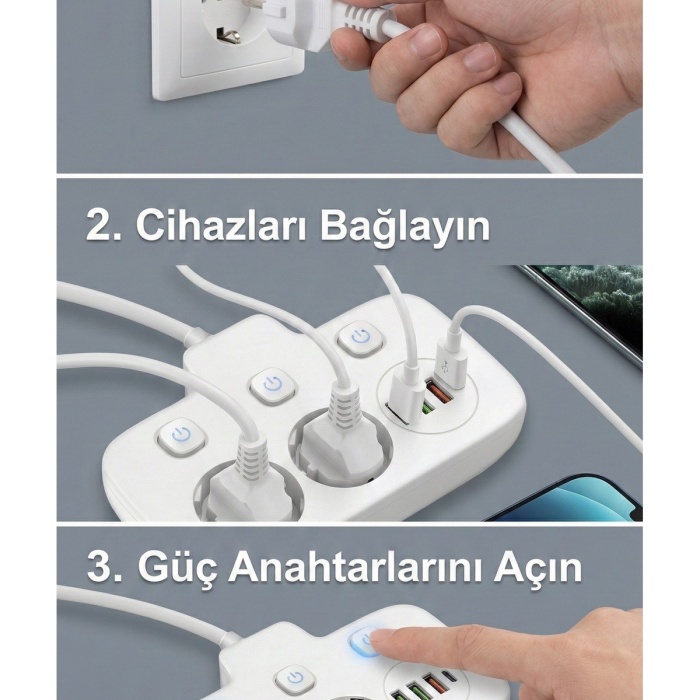 2. Cihazları Bağlayın

3. Güç Anahtarlarını Açın