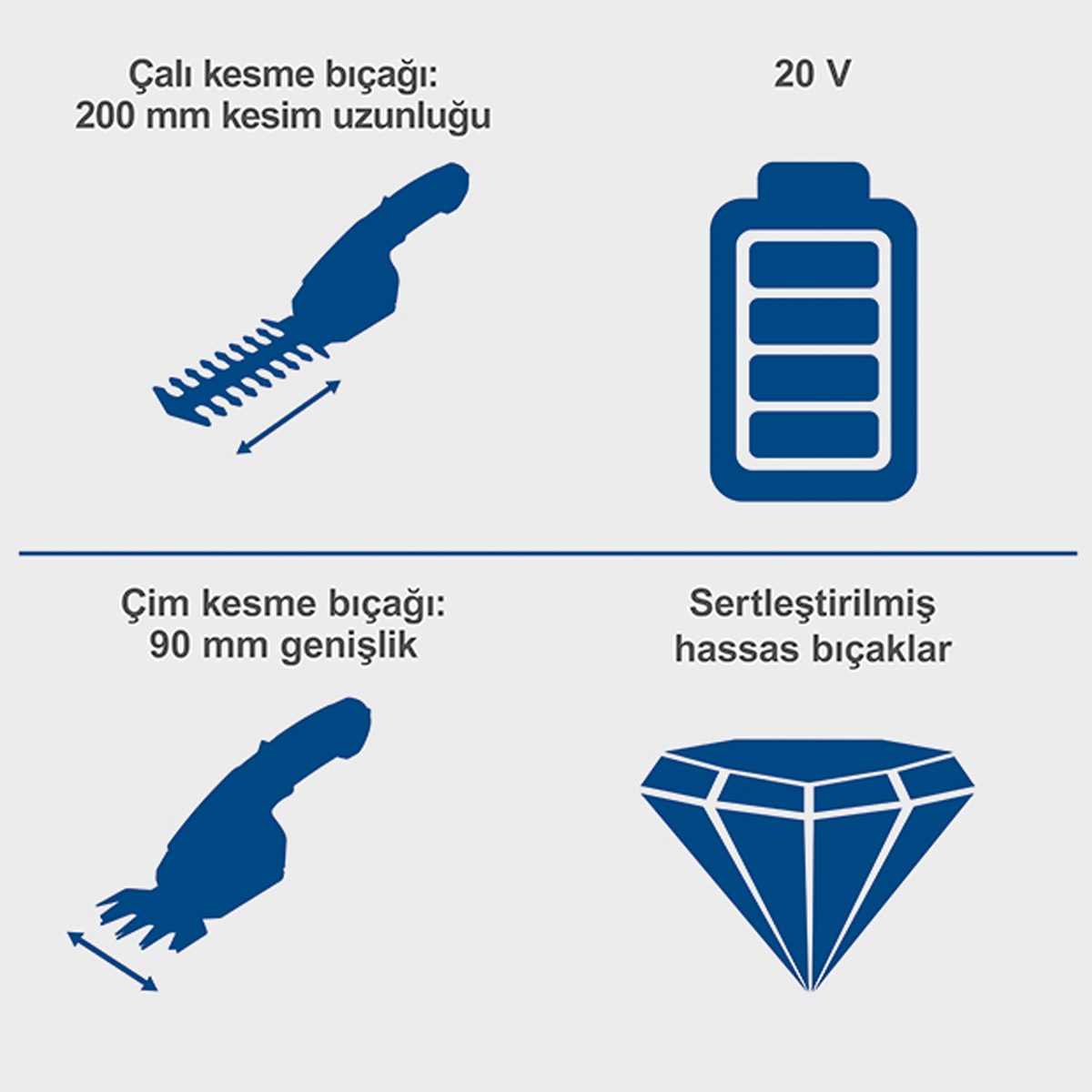 Çalı kesme bıçağı:
200 mm kesim uzunluğu

20 V

Çim kesme bıçağı:
90 mm genişlik

Sertleştirilmiş
hassas bıçaklar