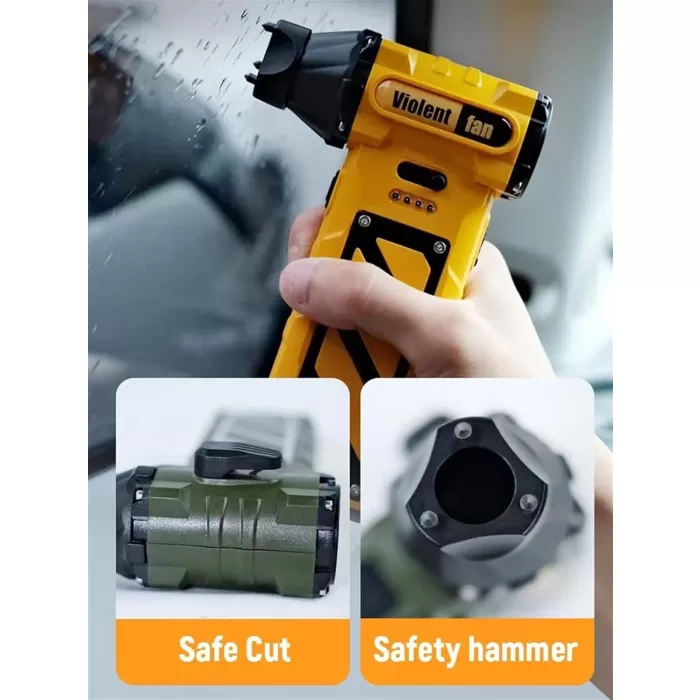 Violent fan

Safe Cut

Safety hammer