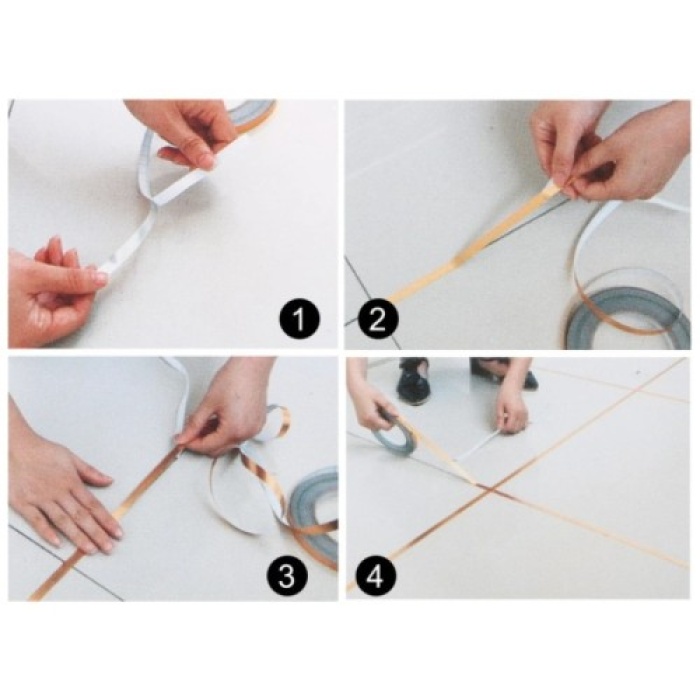 1
2
3
4