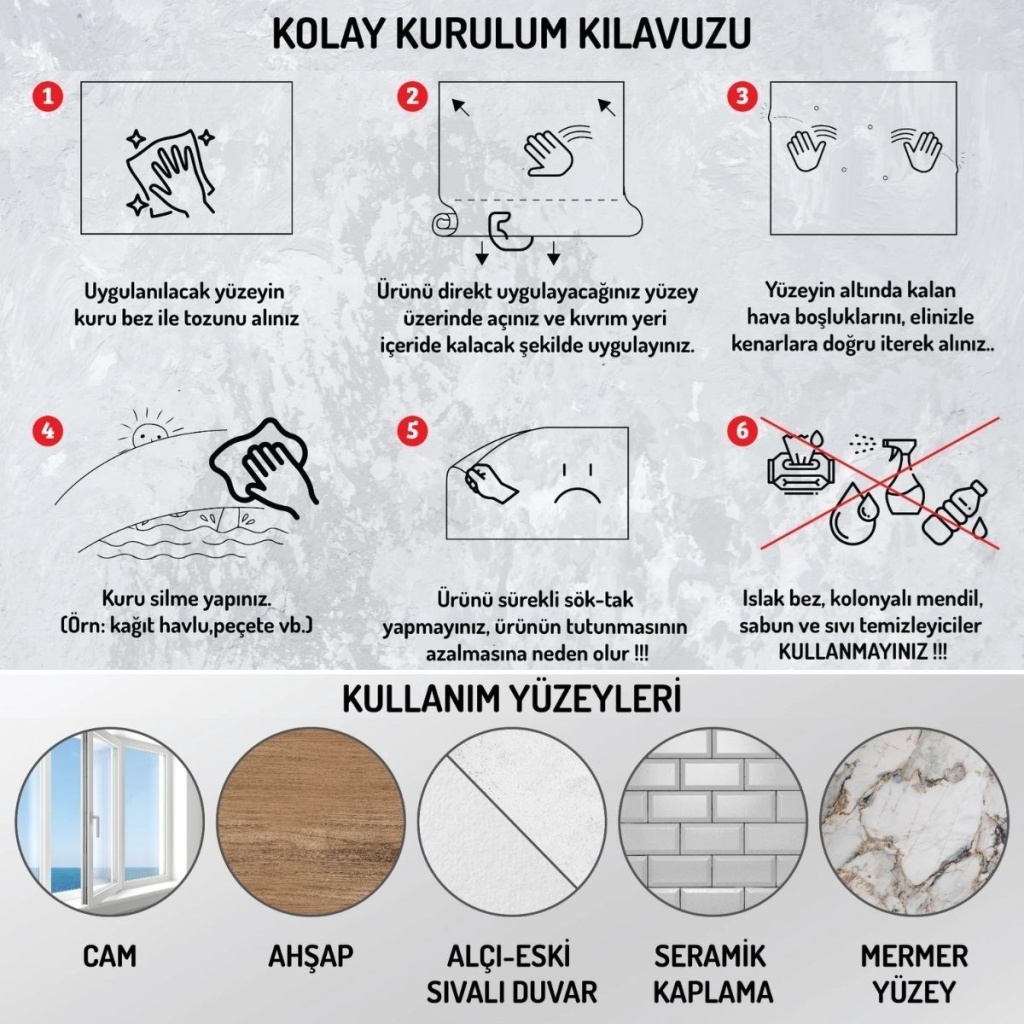 KOLAY KURULUM KILAVUZU

1

Uygulanılacak yüzeyin kuru bez ile tozunu alınız

2

Ürünü direkt uygulayacağınız yüzey üzerinde açınız ve kıvrım yeri içeride kalacak şekilde uygulayınız.

3

Yüzeyin altında kalan hava boşluklarını, elinizle kenarlara doğru iterek alınız..

4

Kuru silme yapınız. (Örn: kağıt havlu,peçete vb.)

5

Ürünü sürekli sök-tak yapmayınız, ürünün tutunmasının azalmasına neden olur !!!

6

Islak bez, kolonyalı mendil, sabun ve sıvı temizleyiciler KULLANMAYINIZ !!!

KULLANIM YÜZEYLERİ

CAM

AHŞAP

ALÇI-ESKİ SIVALI DUVAR

SERAMİK KAPLAMA

MERMER YÜZEY