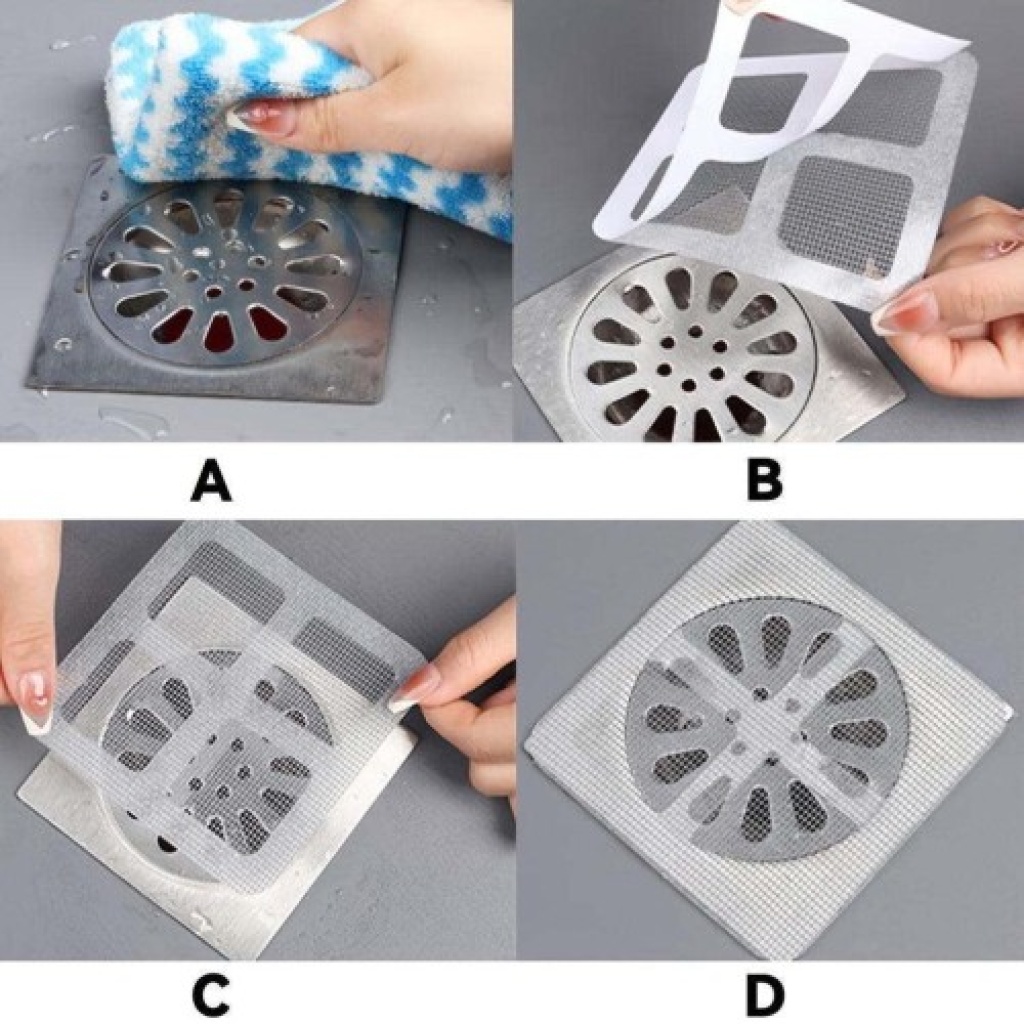 A

B

C

D