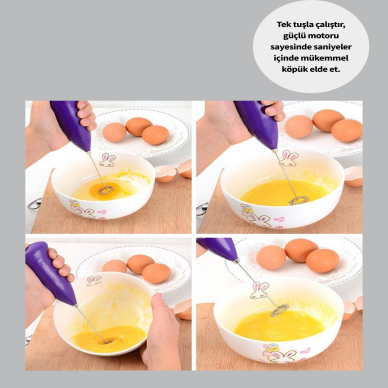 Tek tuşla çalıştır, güçlü motoru sayesinde saniyeler içinde mükemmel köpük elde et.