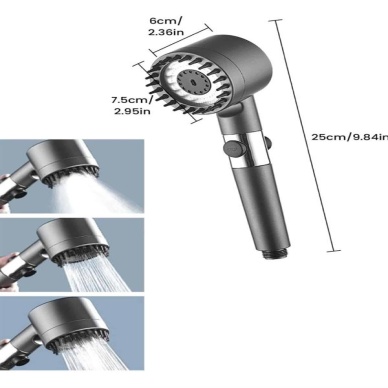 6cm/
2.36in

7.5cm/
2.95in

25cm/9.84in