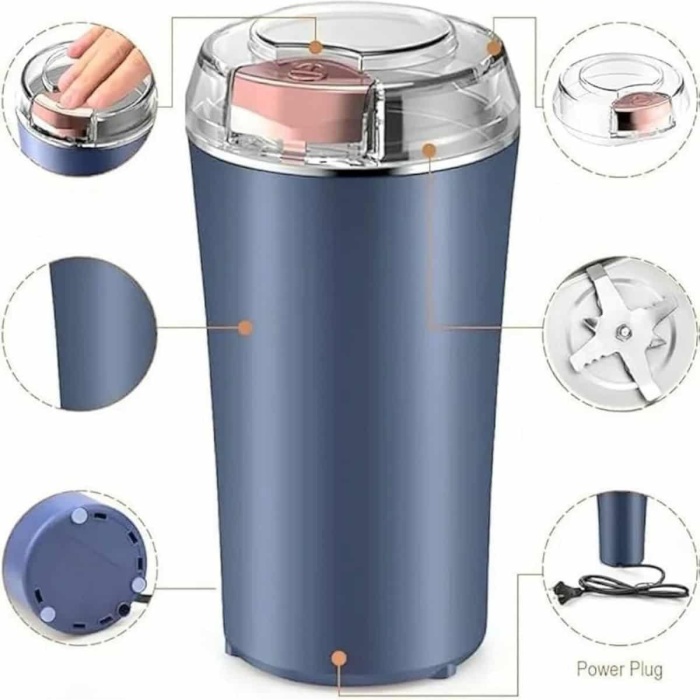 Power Plug