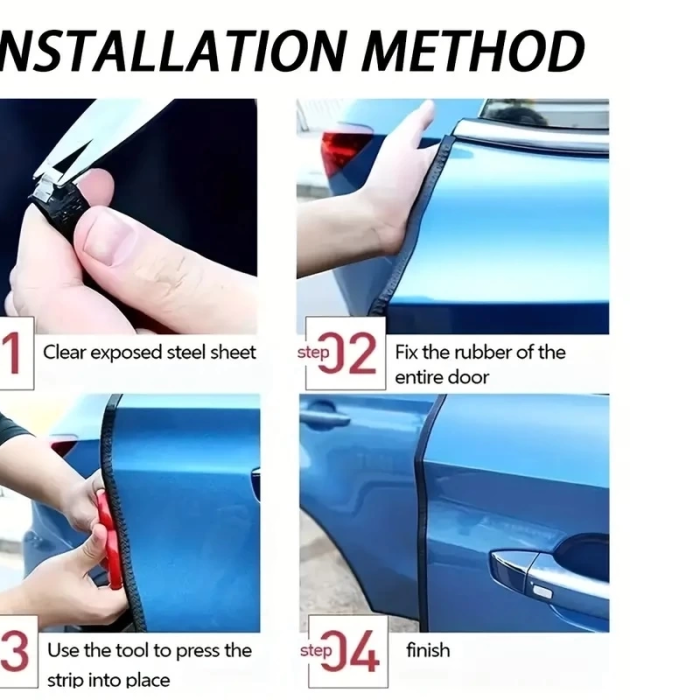 NSTALLATION METHOD

1 Clear exposed steel sheet

step 02 Fix the rubber of the entire door

3 Use the tool to press the strip into place

step 04 finish