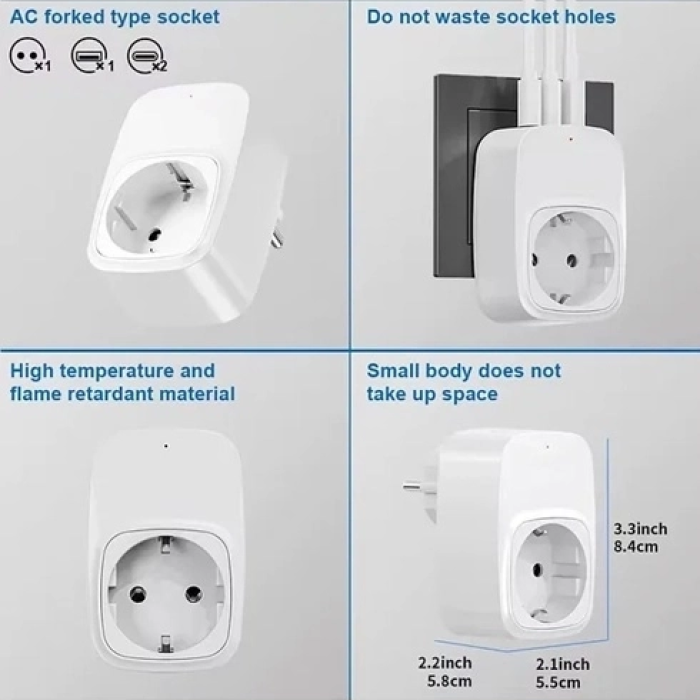 AC forked type socket

×1 ×1 ×2

Do not waste socket holes

High temperature and flame retardant material

Small body does not take up space

3.3inch
8.4cm

2.2inch
5.8cm

2.1inch
5.5cm