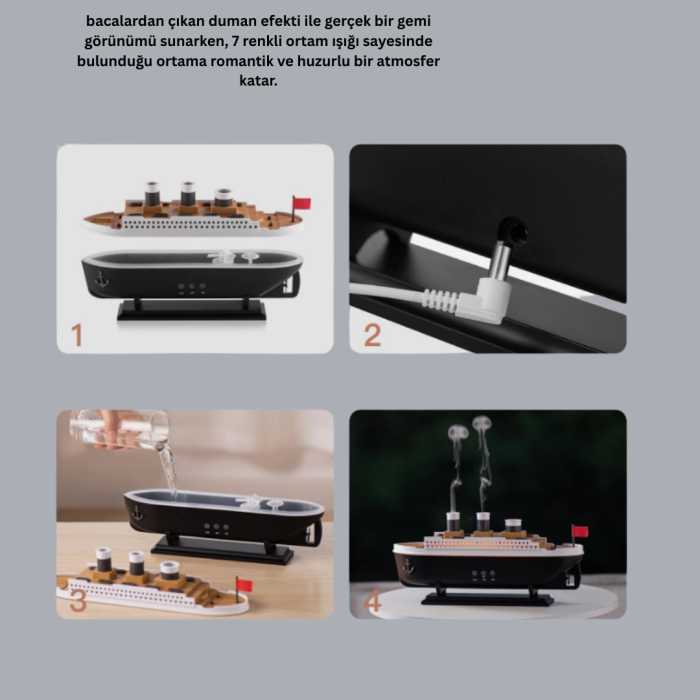 bacalardan çıkan duman efekti ile gerçek bir gemi görünümü sunarken, 7 renkli ortam ışığı sayesinde bulunduğu ortama romantik ve huzurlu bir atmosfer katar.

1

2

3

4