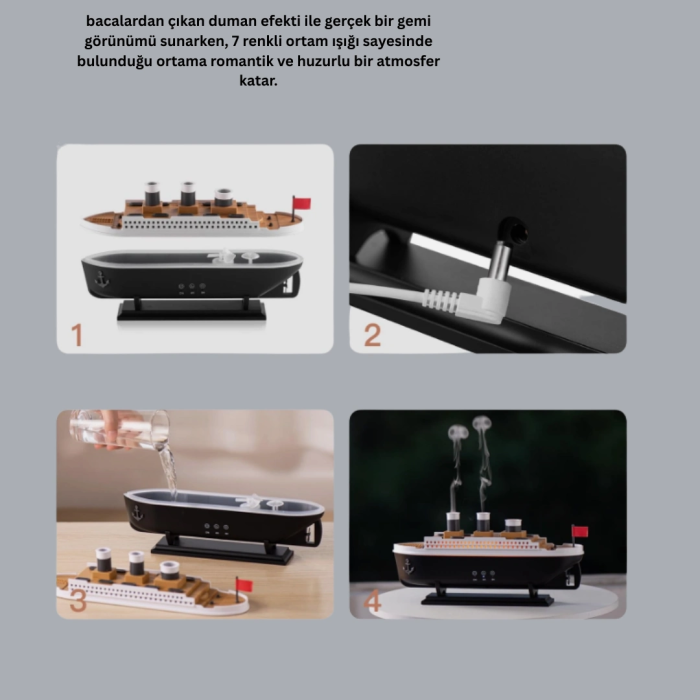 bacalardan çıkan duman efekti ile gerçek bir gemi görünümü sunarken, 7 renkli ortam ışığı sayesinde bulunduğu ortama romantik ve huzurlu bir atmosfer katar.

1

2

3

4