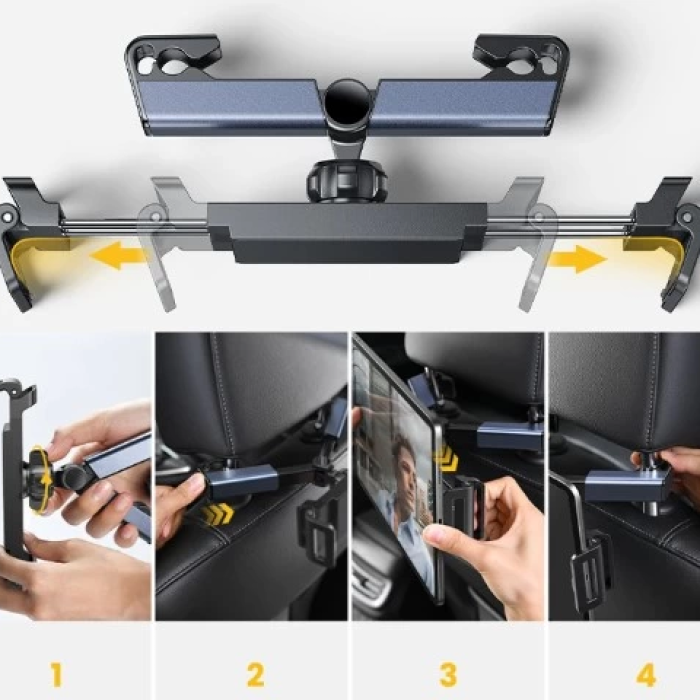 1

2

3

4