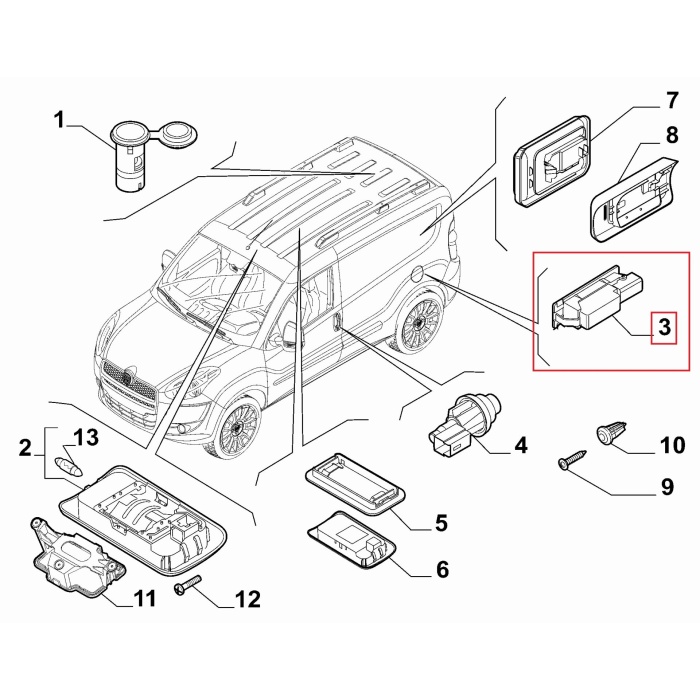 1
7
8
3
2
13
4
10
9
5
6
11
12