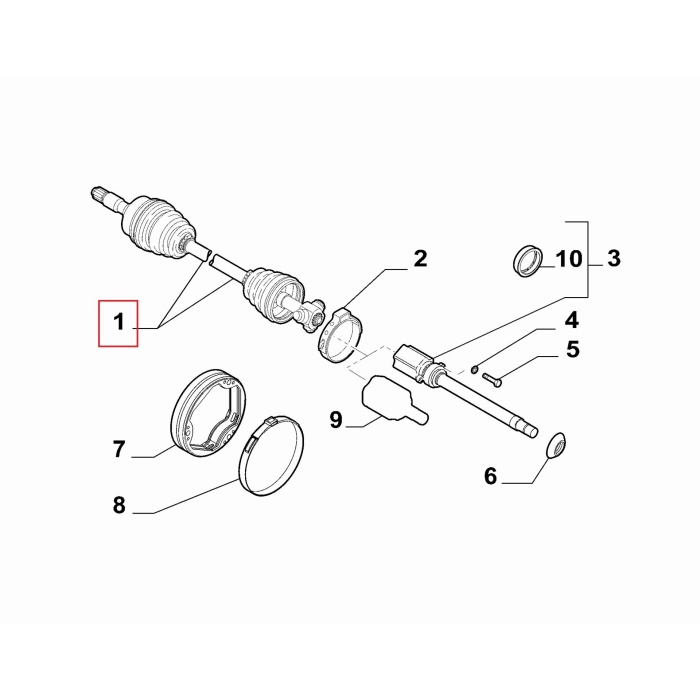 2
10
3
1
4
5
9
7
6
8