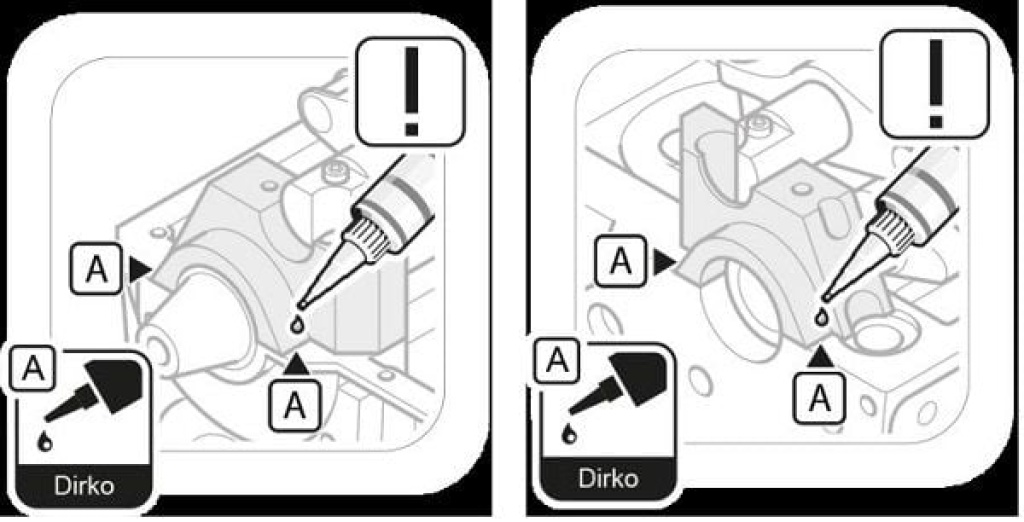 !
A
A
A
Dirko

!
A
A
A
Dirko