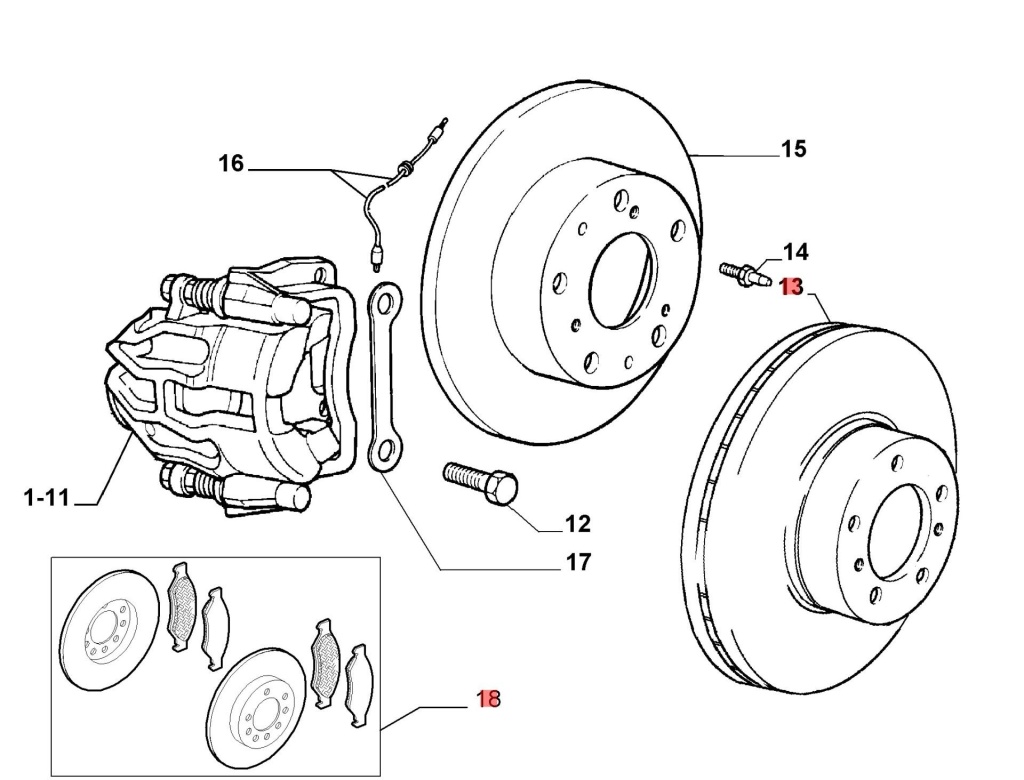 16
15
14
13
1-11
12
17
18