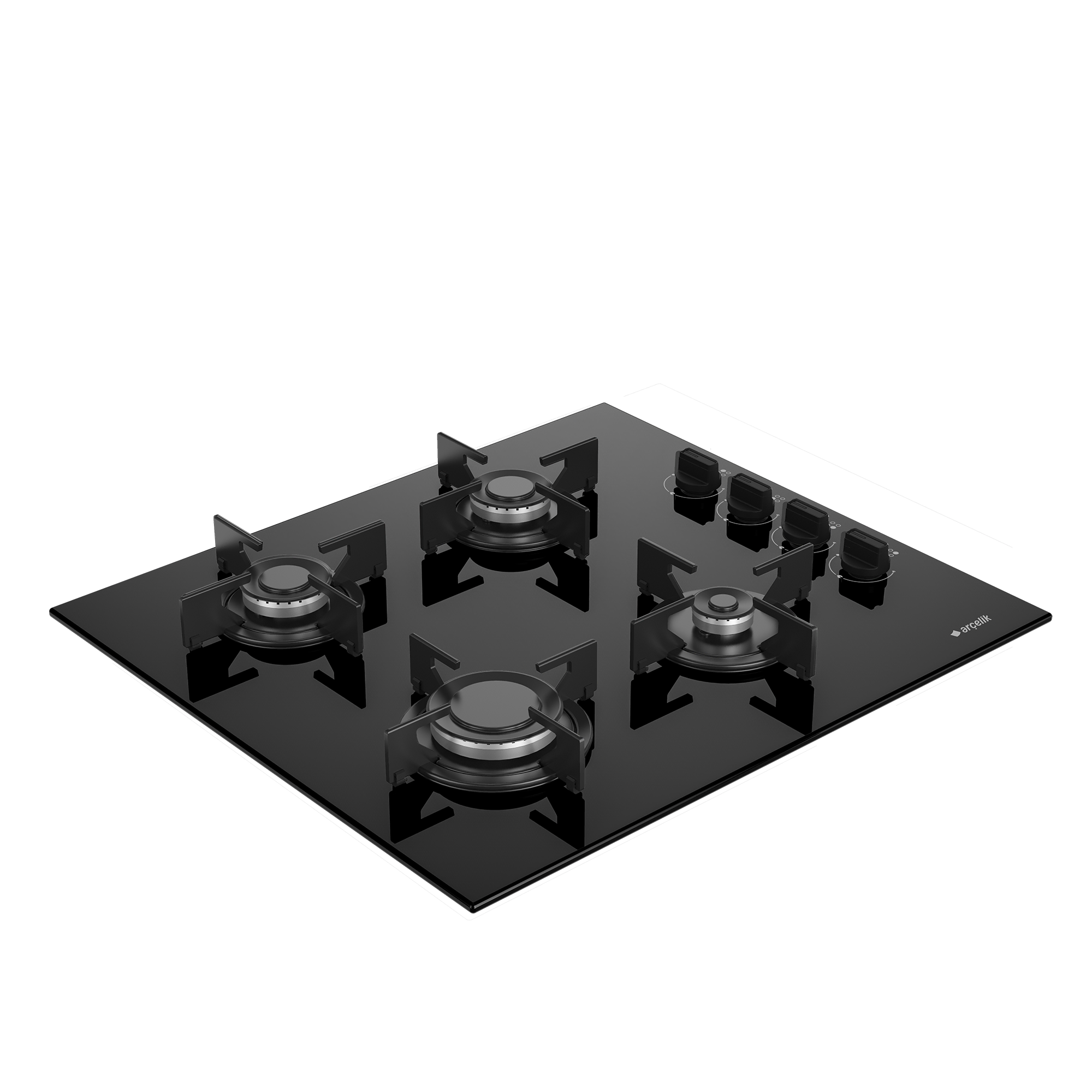 arçelik